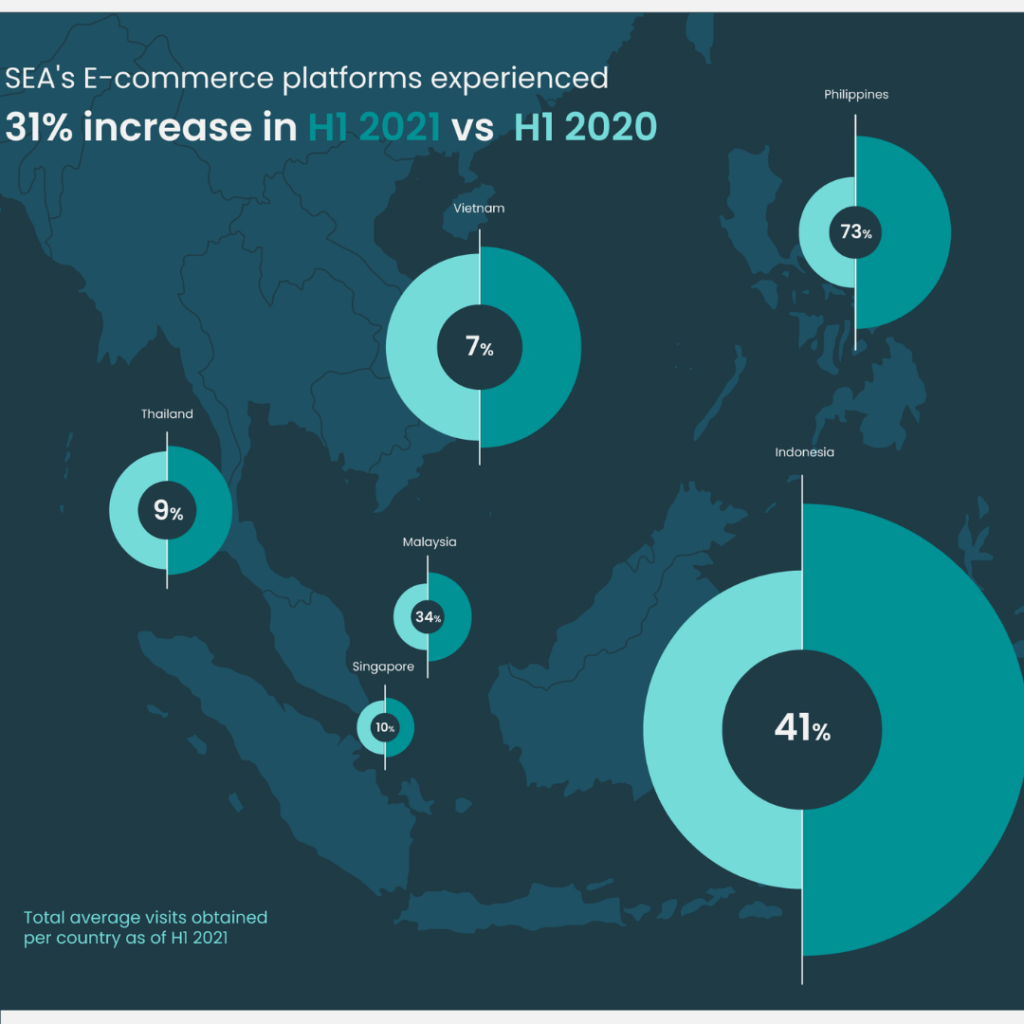 SEA's E-commerce platforms experienced
31% increase in H1 2021 vs H1 2020

Philippines
73%

Vietnam
7%

Thailand
9%

Malaysia
34%

Singapore
10%

Indonesia
41%

Total average visits obtained per country as of H1 2021