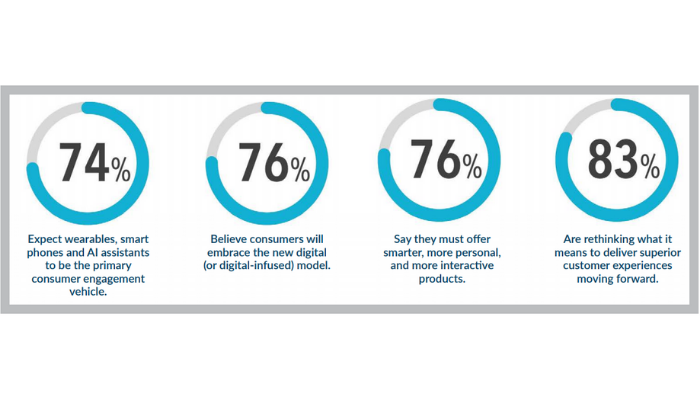 74%

Expect wearables, smart phones and AI assistants to be the primary consumer engagement vehicle.

76%

Believe consumers will embrace the new digital (or digital-infused) model.

76%

Say they must offer smarter, more personal, and more interactive products.

83%

Are rethinking what it means to deliver superior customer experiences moving forward.