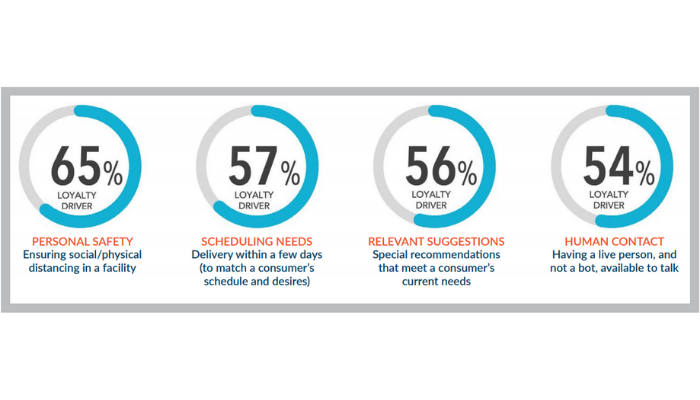 65%
LOYALTY DRIVER

PERSONAL SAFETY
Ensuring social/physical distancing in a facility

57%
LOYALTY DRIVER

SCHEDULING NEEDS
Delivery within a few days (to match a consumer's schedule and desires)

56%
LOYALTY DRIVER

RELEVANT SUGGESTIONS
Special recommendations that meet a consumer's current needs

54%
LOYALTY DRIVER

HUMAN CONTACT
Having a live person, and not a bot, available to talk