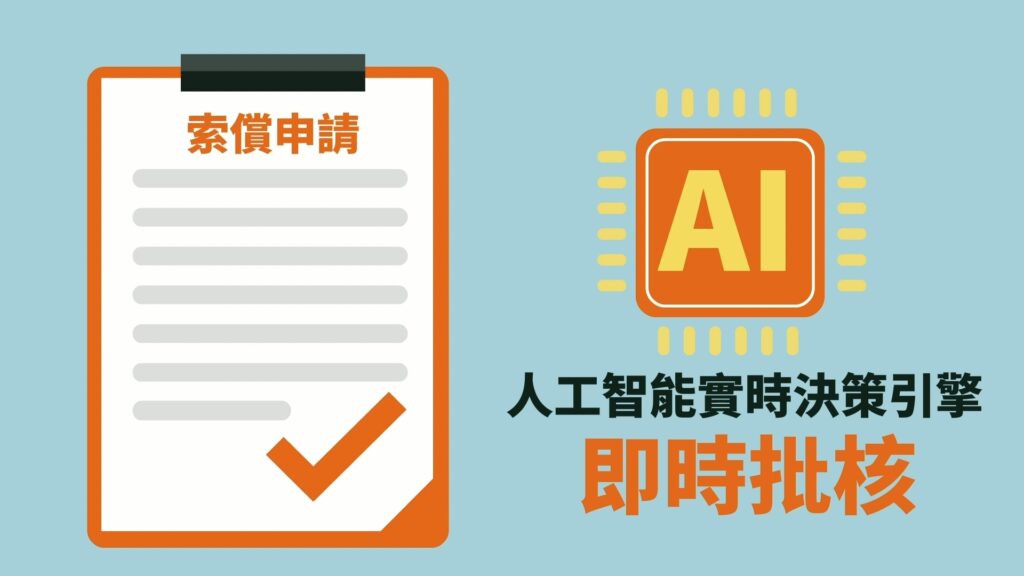 索償申請

AI

人工智能實時決策引擎
即時批核